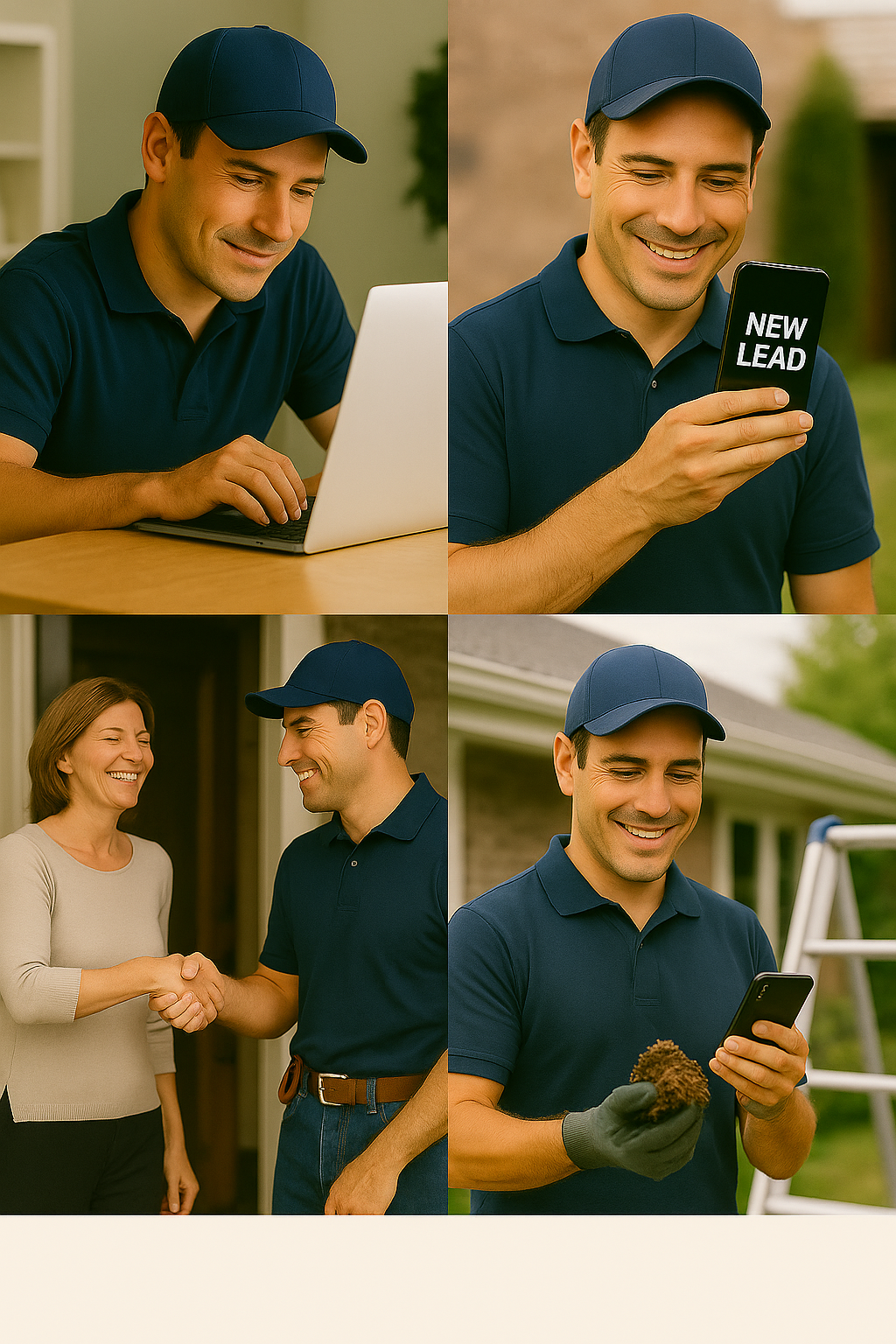 NEW LEAD